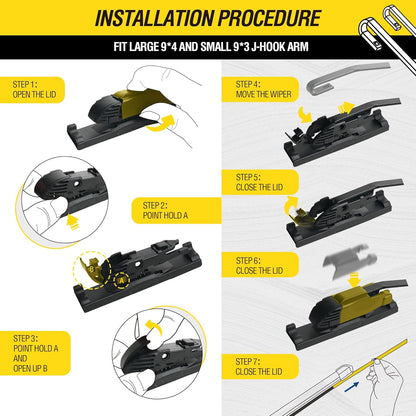 INSTALLATION PROCEDURE

FIT LARGE 9*4 AND SMALL 9*3 J-HOOK ARM

STEP 1:
OPEN THE LID

STEP 2:
POINT HOLD A

B

A

STEP 3:
POINT HOLD A AND OPEN UP B

STEP 4:
MOVE THE WIPER

STEP 5:
CLOSE THE LID

STEP 6:
CLOSE THE LID

STEP 7:
CLOSE THE LID