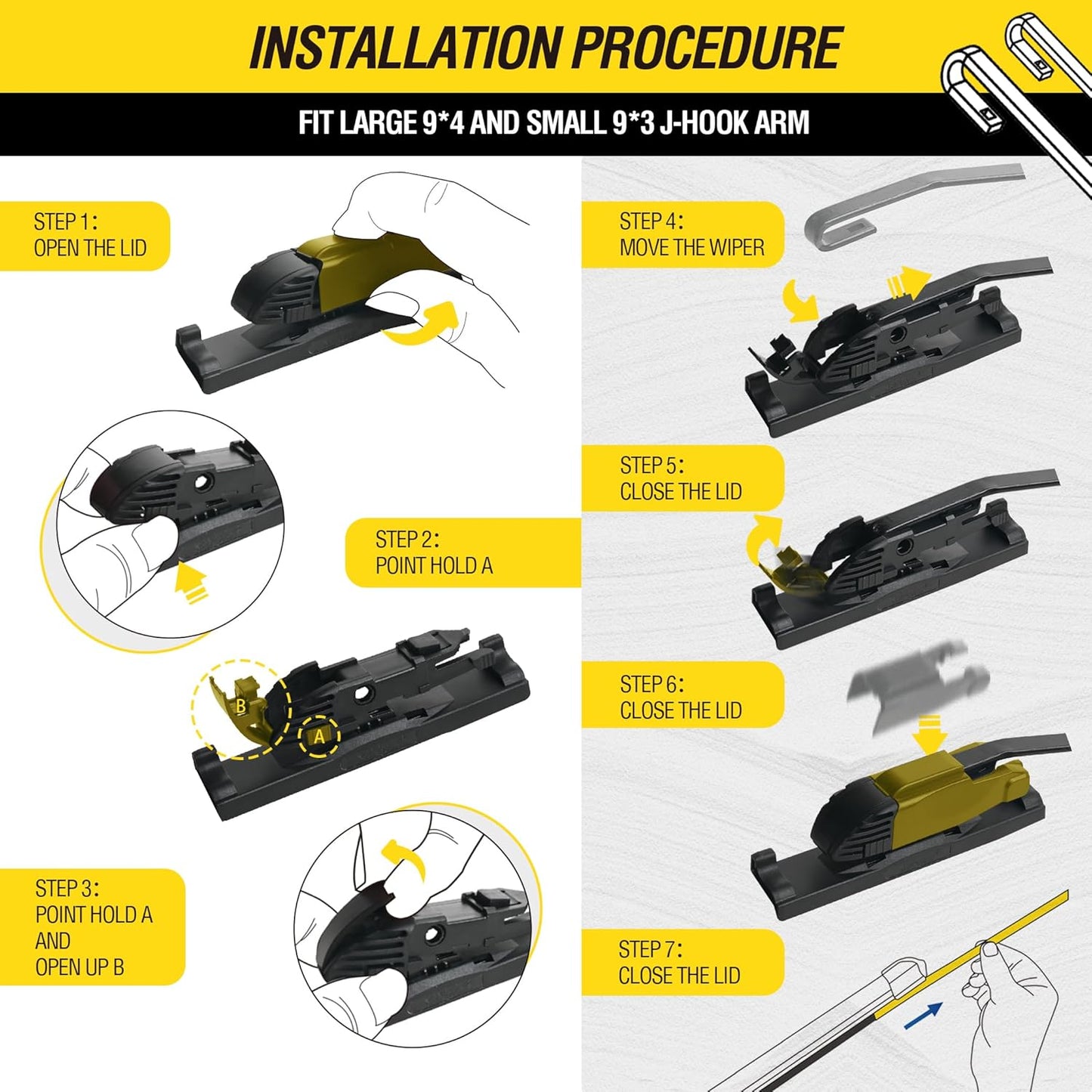 INSTALLATION PROCEDURE

FIT LARGE 9*4 AND SMALL 9*3 J-HOOK ARM

STEP 1:
OPEN THE LID

STEP 2:
POINT HOLD A

B

A

STEP 3:
POINT HOLD A
AND
OPEN UP B

STEP 4:
MOVE THE WIPER

STEP 5:
CLOSE THE LID

STEP 6:
CLOSE THE LID

STEP 7:
CLOSE THE LID