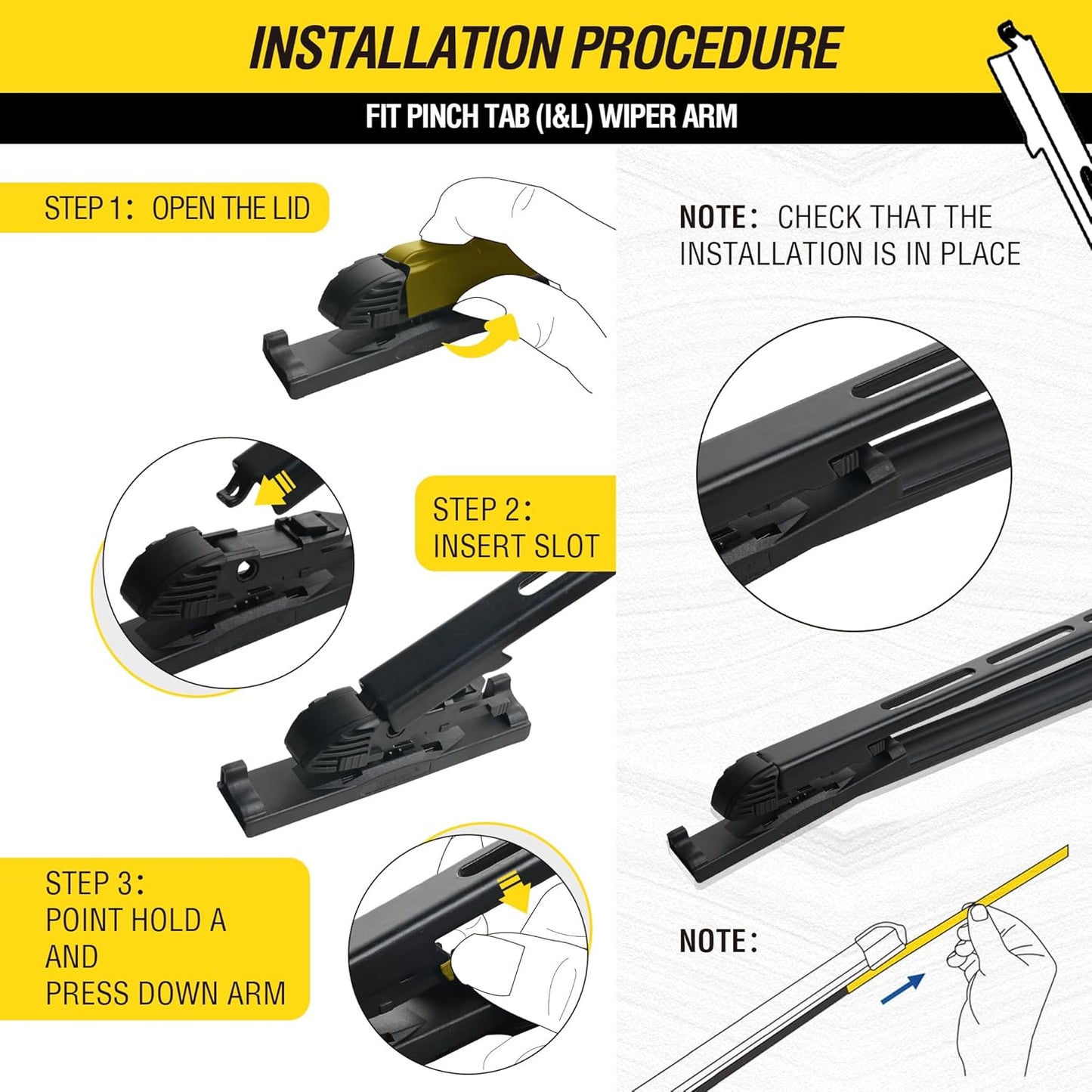 INSTALLATION PROCEDURE

FIT PINCH TAB (I&L) WIPER ARM

STEP 1: OPEN THE LID

STEP 2: INSERT SLOT

STEP 3: POINT HOLD A AND PRESS DOWN ARM

NOTE: CHECK THAT THE INSTALLATION IS IN PLACE

NOTE: