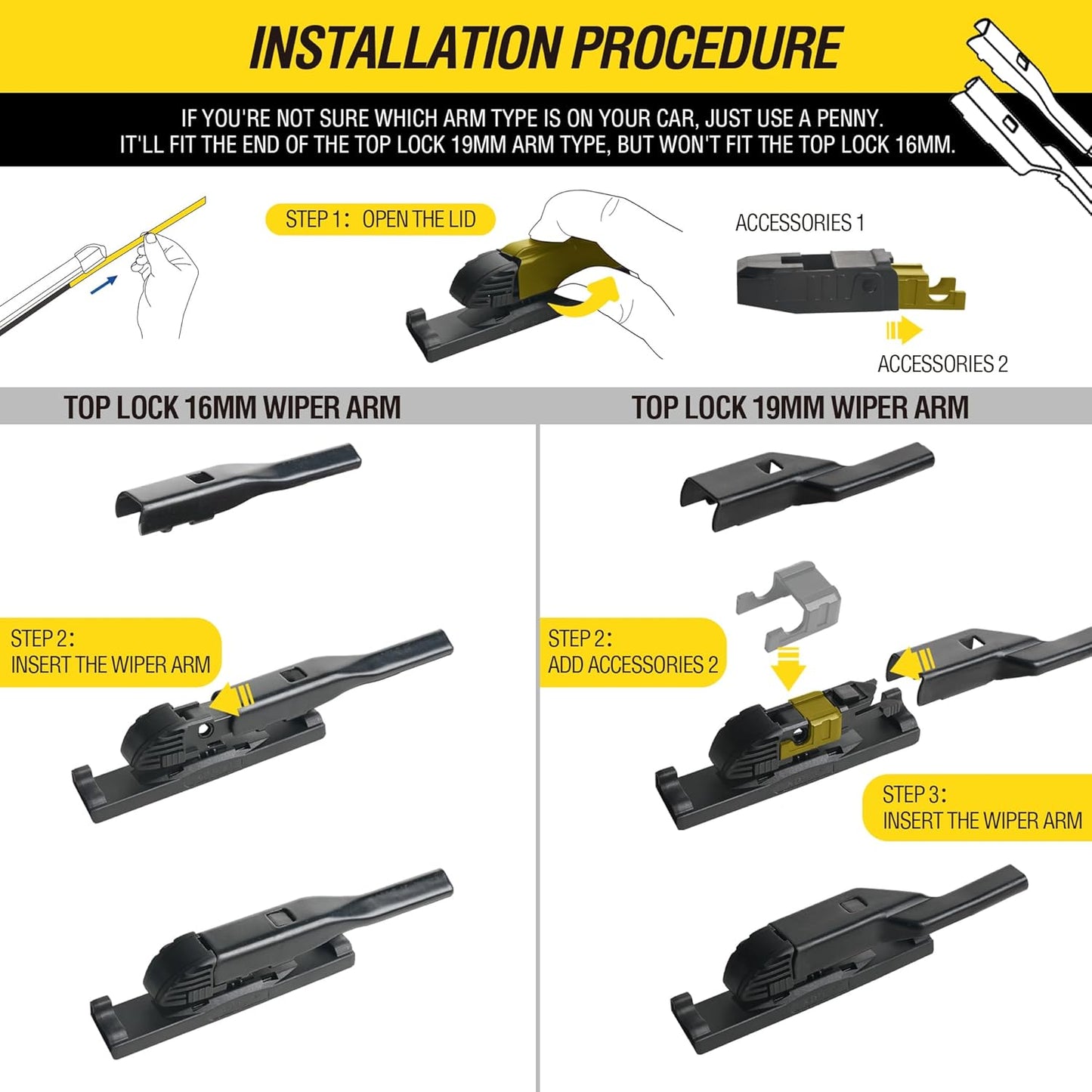 INSTALLATION PROCEDURE

IF YOU'RE NOT SURE WHICH ARM TYPE IS ON YOUR CAR, JUST USE A PENNY. IT'LL FIT THE END OF THE TOP LOCK 19MM ARM TYPE, BUT WON'T FIT THE TOP LOCK 16MM.

STEP 1: OPEN THE LID

ACCESSORIES 1

ACCESSORIES 2

TOP LOCK 16MM WIPER ARM

STEP 2: INSERT THE WIPER ARM

TOP LOCK 19MM WIPER ARM

STEP 2: ADD ACCESSORIES 2

STEP 3: INSERT THE WIPER ARM